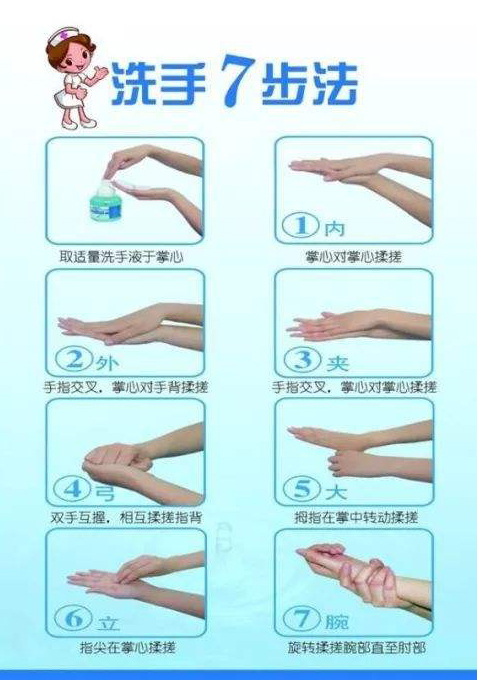 洗手7步法

取适量洗手液于掌心

①内
掌心对掌心揉搓

②外
手指交叉，掌心对手背揉搓

③夹
手指交叉，掌心对掌心揉搓

④弓
双手互握，相互揉搓指背

⑤大
拇指在掌中转动揉搓

⑥立
指尖在掌心揉搓

⑦腕
旋转揉搓腕部直至肘部